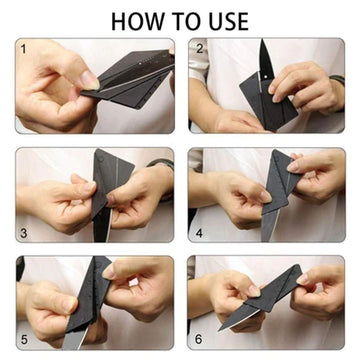 HOW TO USE

1

2

3

4

5

6