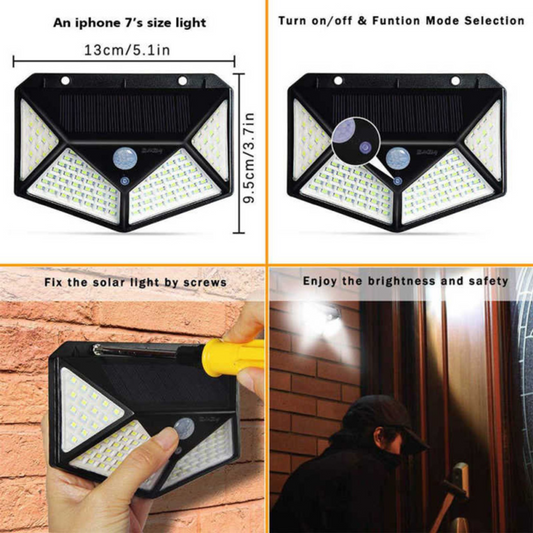 An iphone 7's size light

13cm/5.1in

9.5cm/3.7in

Turn on/off & Funtion Mode Selection

Fix the solar light by screws

Enjoy the brightness and safety