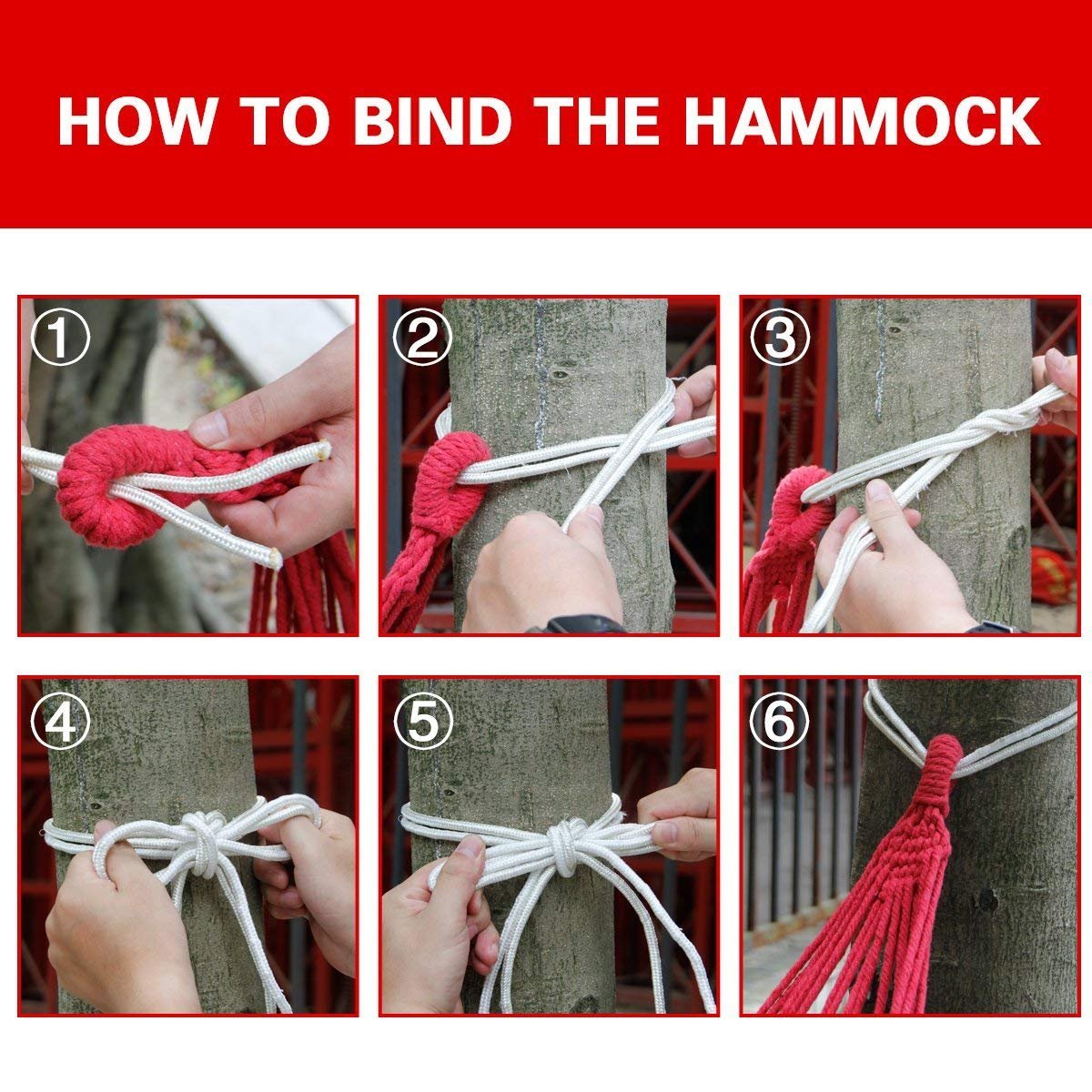 HOW TO BIND THE HAMMOCK

①

②

③

④

⑤

⑥